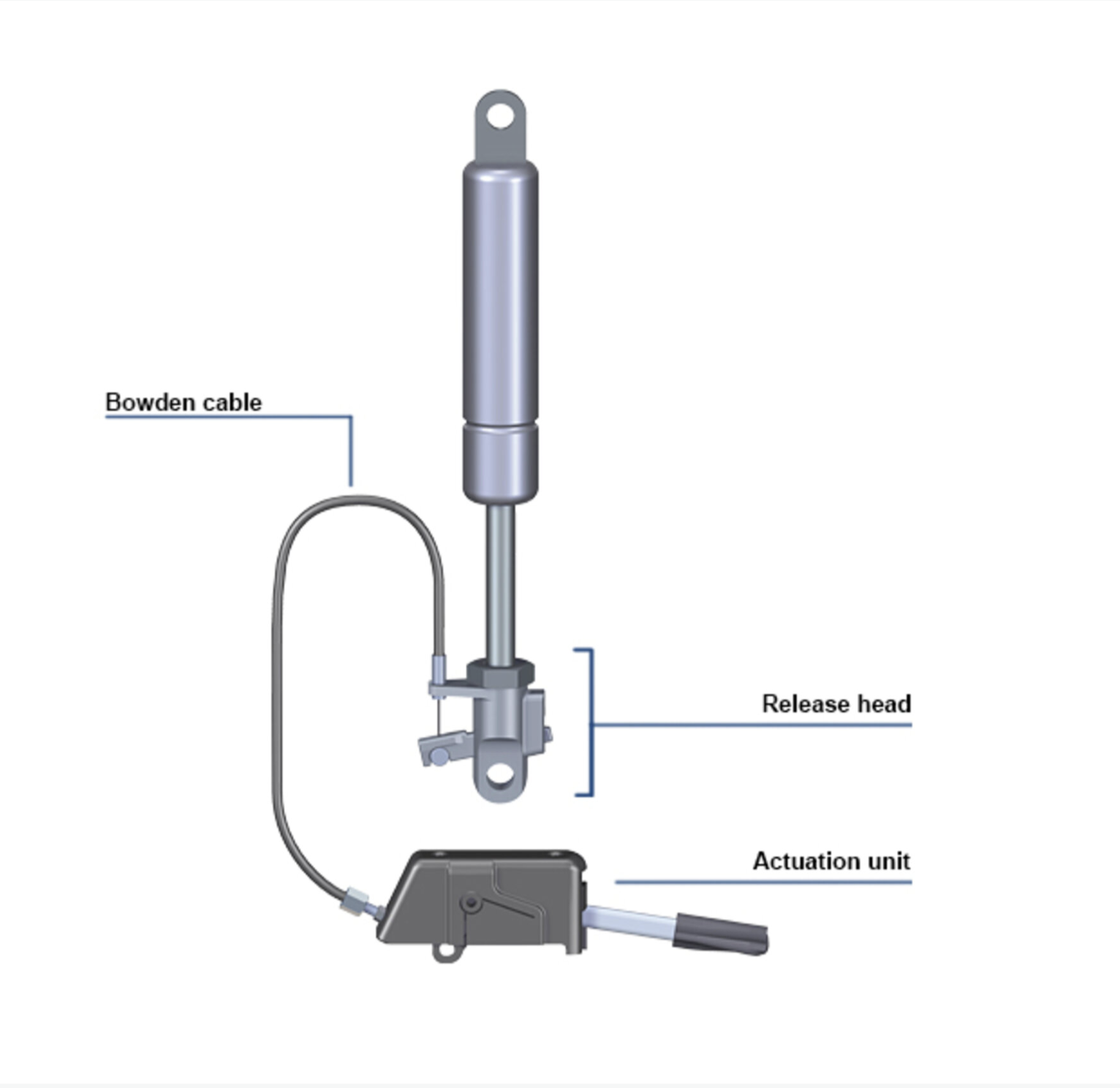 Bowden cable

Release head

Actuation unit